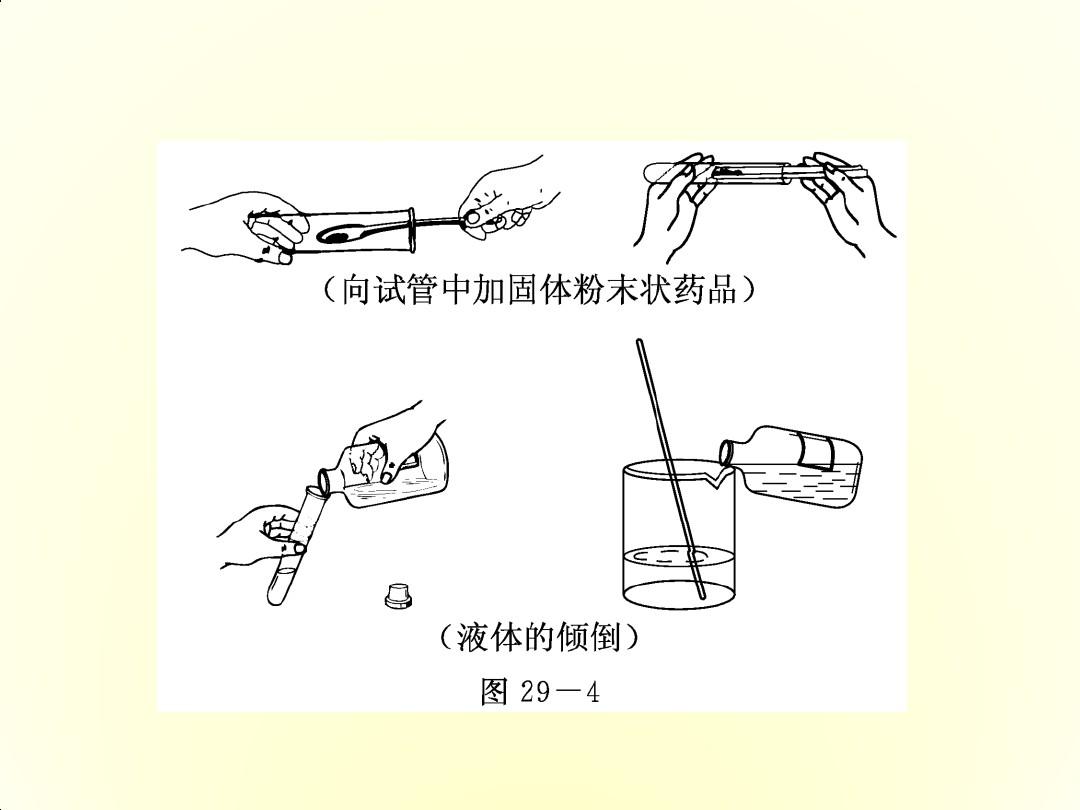 （向试管中加固体粉末状药品）

（液体的倾倒）

图 29－4