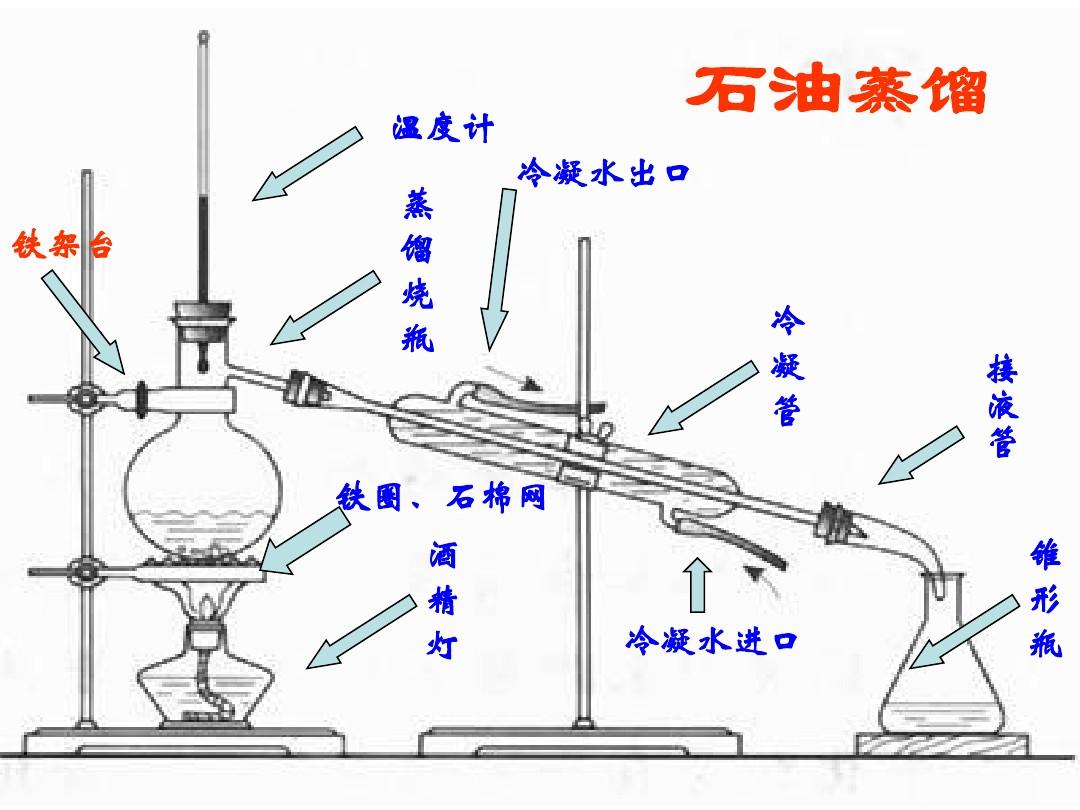 石油蒸馏

温度计

冷凝水出口

铁架台

蒸馏烧瓶

冷凝管

接液管

铁圈、石棉网

酒精灯

冷凝水进口

锥形瓶