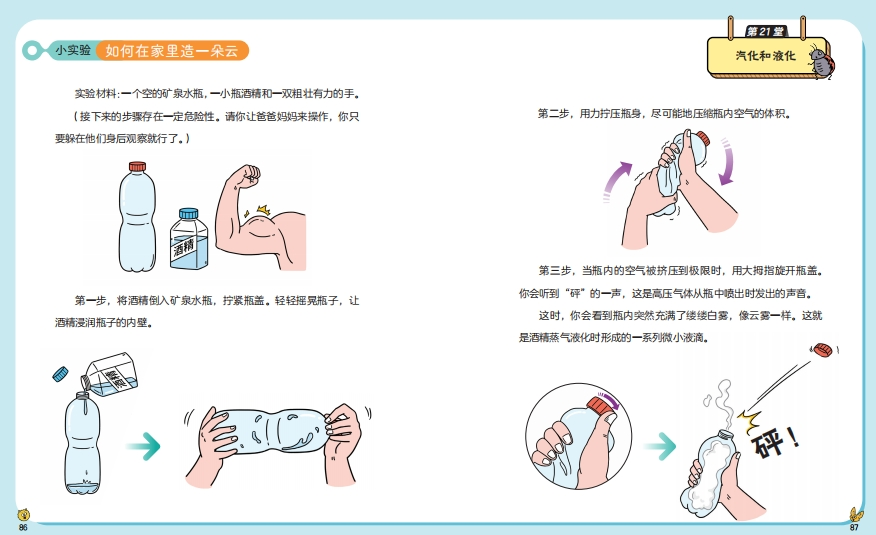 小实验 如何在家里造一朵云

实验材料：一个空的矿泉水瓶，一小瓶酒精和一双粗壮有力的手。

（接下来的步骤存在一定危险性。请你让爸爸妈妈来操作，你只要躲在他们身后观察就行了。）

酒精

第一步，将酒精倒入矿泉水瓶，拧紧瓶盖。轻轻摇晃瓶子，让酒精浸润瓶子的内壁。

酒精

86

第21堂
汽化和液化

第二步，用力拧压瓶身，尽可能地压缩瓶内空气的体积。

第三步，当瓶内的空气被挤压到极限时，用大拇指旋开瓶盖。你会听到“砰”的一声，这是高压气体从瓶中喷出时发出的声音。

这时，你会看到瓶内突然充满了缕缕白雾，像云雾一样。这就是酒精蒸气液化时形成的一系列微小液滴。

砰！

87